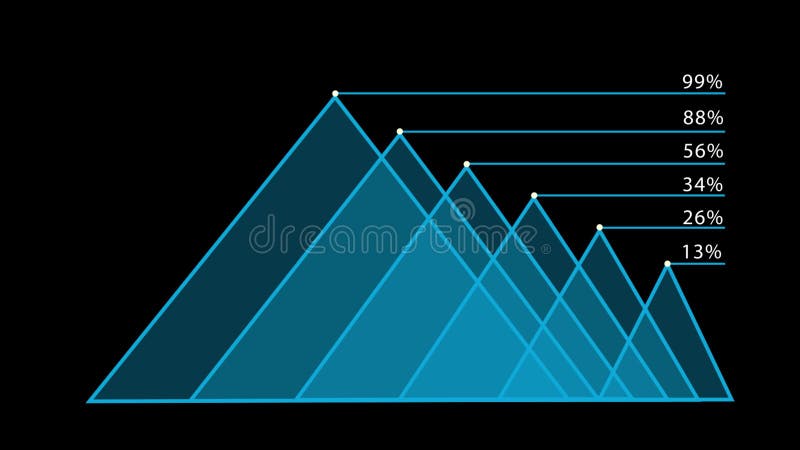 99%
88%
56%
34%
26%
13%

dreamstime