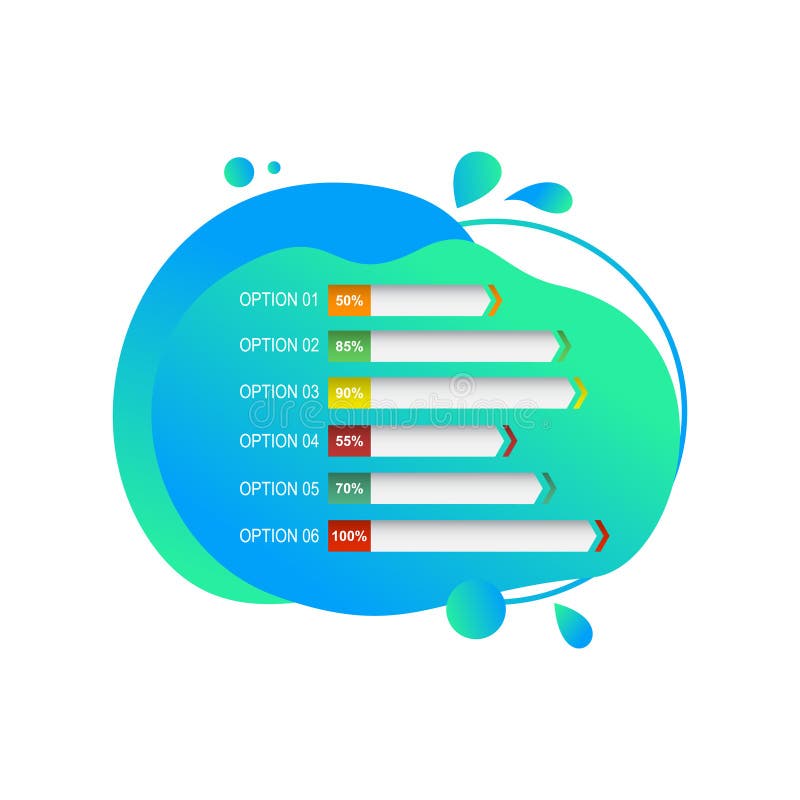 OPTION 01 50%
OPTION 02 85%
OPTION 03 90%
OPTION 04 55%
OPTION 05 70%
OPTION 06 100%

dreamstime