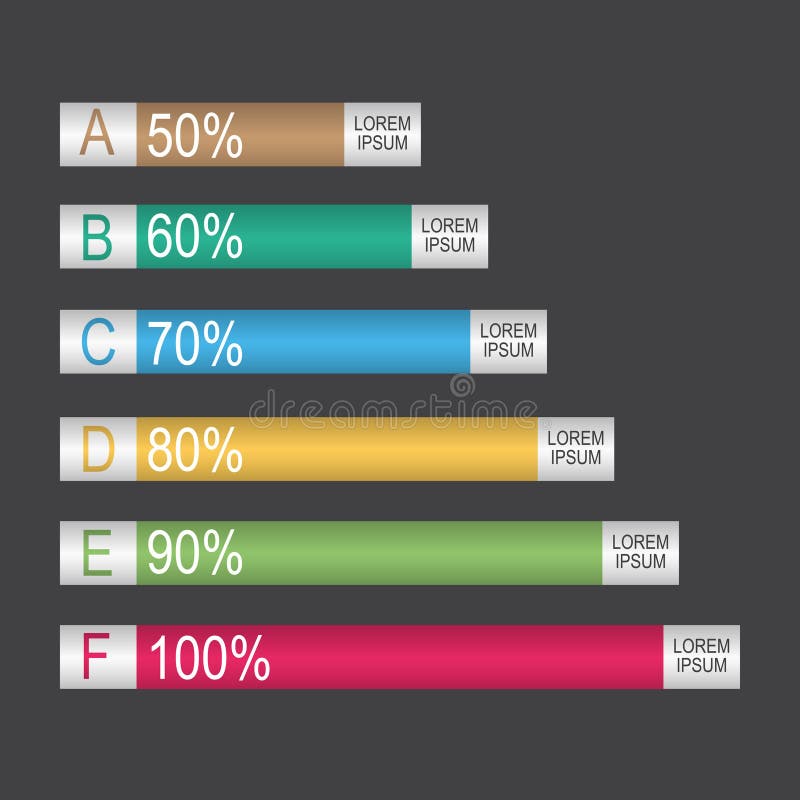 A 50% LOREM IPSUM

B 60% LOREM IPSUM

C 70% LOREM IPSUM

dreamstime

D 80% LOREM IPSUM

E 90% LOREM IPSUM

F 100% LOREM IPSUM