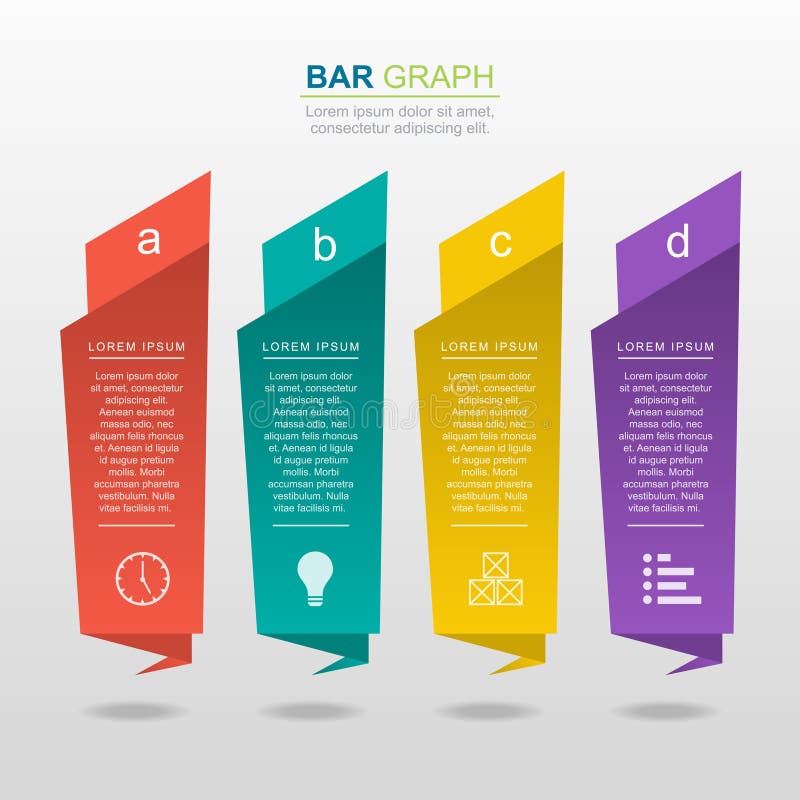 BAR GRAPH

Lorem ipsum dolor sit amet, consectetur adipiscing elit.

a

LOREM IPSUM

Lorem ipsum dolor sit amet, consectetur adipiscing elit. Aenean euismod massa odio, nec aliquam felis rhoncus et. Aenean id ligula id augue pretium mollis. Morbi accumsan pharetra vestibulum. Nulla vitae facilisis mi.

b

LOREM IPSUM

Lorem ipsum dolor sit amet, consectetur adipiscing elit. Aenean euismod massa odio, nec aliquam felis rhoncus et. Aenean id ligula id augue pretium mollis. Morbi accumsan pharetra vestibulum. Nulla vitae facilisis mi.

c

LOREM IPSUM

Lorem ipsum dolor sit amet, consectetur adipiscing elit. Aenean euismod massa odio, nec aliquam felis rhoncus et. Aenean id ligula id augue pretium mollis. Morbi accumsan pharetra vestibulum. Nulla vitae facilisis mi.

d

LOREM IPSUM

Lorem ipsum dolor sit amet, consectetur adipiscing elit. Aenean euismod massa odio, nec aliquam felis rhoncus et. Aenean id ligula id augue pretium mollis. Morbi accumsan pharetra vestibulum. Nulla vitae facilisis mi.

dreamstime