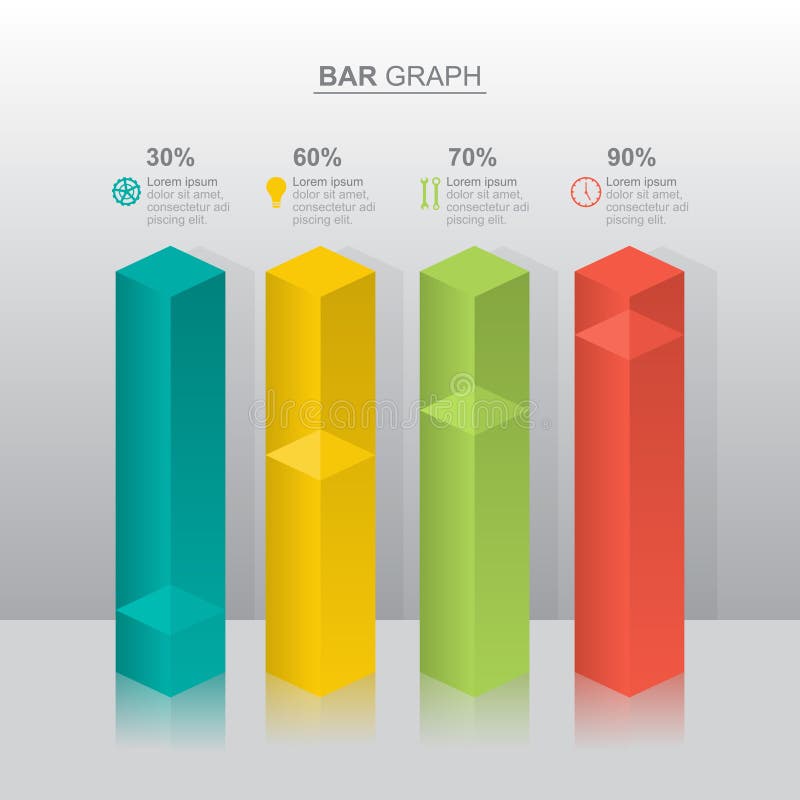 BAR GRAPH

30%
Lorem ipsum dolor sit amet, consectetur adi piscing elit.

60%
Lorem ipsum dolor sit amet, consectetur adi piscing elit.

70%
Lorem ipsum dolor sit amet, consectetur adi piscing elit.

90%
Lorem ipsum dolor sit amet, consectetur adi piscing elit.

dreamstime