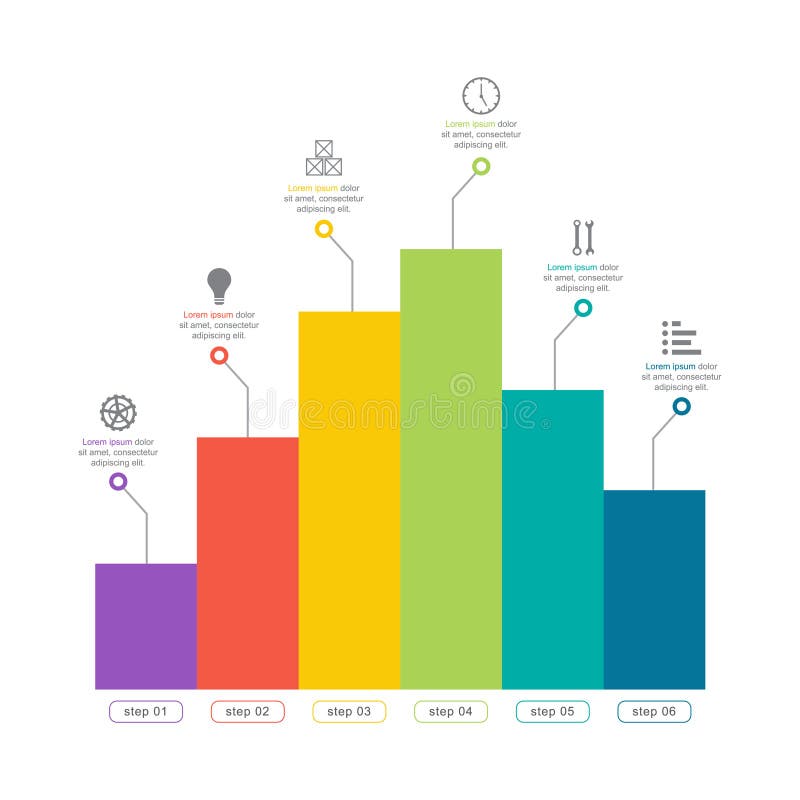 Lorem ipsum dolor sit amet, consectetur adipiscing elit.

Lorem ipsum dolor sit amet, consectetur adipiscing elit.

Lorem ipsum dolor sit amet, consectetur adipiscing elit.

Lorem ipsum dolor sit amet, consectetur adipiscing elit.

Lorem ipsum dolor sit amet, consectetur adipiscing elit.

Lorem ipsum dolor sit amet, consectetur adipiscing elit.

dreamstime

step 01 step 02 step 03 step 04 step 05 step 06