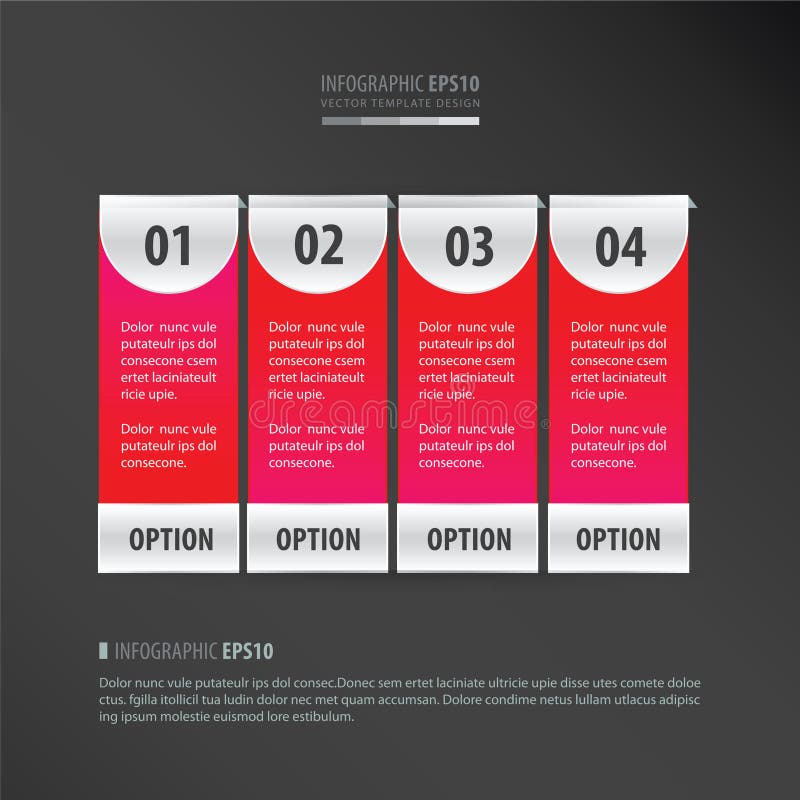 INFOGRAPHIC EPS10
VECTOR TEMPLATE DESIGN

01

Dolor nunc vule putateulr ips dol consecone csem ertet laciniateult ricie upie.

Dolor nunc vule putateulr ips dol consecone.

OPTION

02

Dolor nunc vule putateulr ips dol consecone csem ertet laciniateult ricie upie.

Dolor nunc vule putateulr ips dol consecone.

OPTION

03

Dolor nunc vule putateulr ips dol consecone csem ertet laciniateult ricie upie.

Dolor nunc vule putateulr ips dol consecone.

OPTION

04

Dolor nunc vule putateulr ips dol consecone csem ertet laciniateult ricie upie.

Dolor nunc vule putateulr ips dol consecone.

OPTION

dreamstime

INFOGRAPHIC EPS10

Dolor nunc vule putateulr ips dol consec.Donec sem ertet laciniate ultricie upie disse utes comete doloe ctus. fgilla itollicil tua ludin dolor nec met quam accumsan. Dolore condime netus lullam utlacus adipisc ing ipsum molestie euismod lore estibulum.