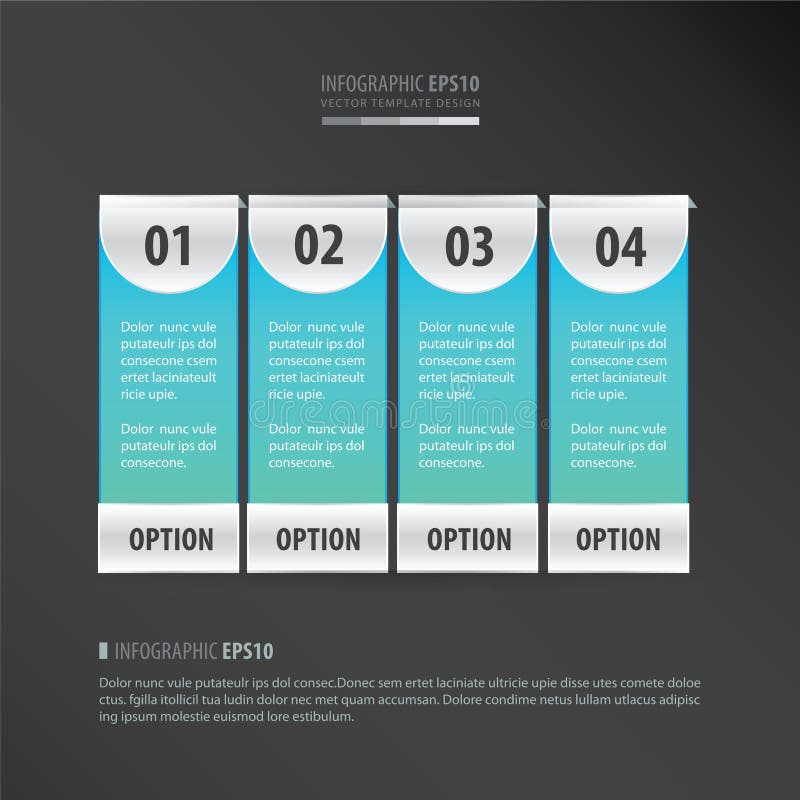 INFOGRAPHIC EPS10
VECTOR TEMPLATE DESIGN

01

Dolor nunc vule putateulr ips dol consecone csem ertet laciniateult ricie upie.

Dolor nunc vule putateulr ips dol consecone.

OPTION

02

Dolor nunc vule putateulr ips dol consecone csem ertet laciniateult ricie upie.

Dolor nunc vule putateulr ips dol consecone.

OPTION

03

Dolor nunc vule putateulr ips dol consecone csem ertet laciniateult ricie upie.

Dolor nunc vule putateulr ips dol consecone.

OPTION

04

Dolor nunc vule putateulr ips dol consecone csem ertet laciniateult ricie upie.

Dolor nunc vule putateulr ips dol consecone.

OPTION

dreamstime

INFOGRAPHIC EPS10

Dolor nunc vule putateulr ips dol consec.Donec sem ertet laciniate ultricie upie disse utes comete doloe ctus. fgilla itollicil tua ludin dolor nec met quam accumsan. Dolore condime netus lullam utlacus adipisc ing ipsum molestie euismod lore estibulum.