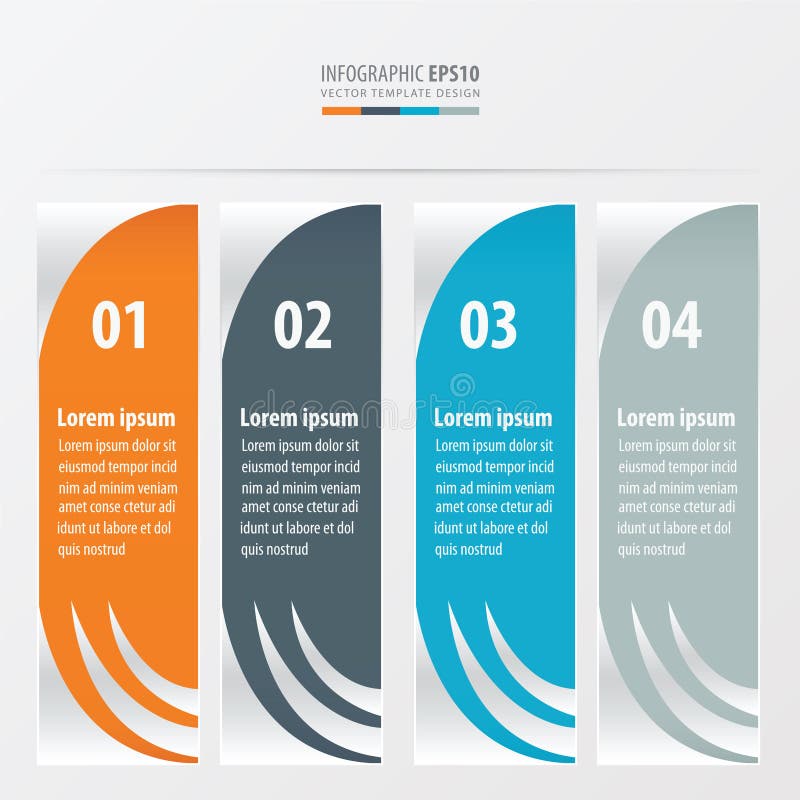 INFOGRAPHIC EPS10
VECTOR TEMPLATE DESIGN

01
Lorem ipsum
Lorem ipsum dolor sit eiusmod tempor incid nim ad minim veniam amet conse ctetur adi idunt ut labore et dol quis nostrud

02
Lorem ipsum
Lorem ipsum dolor sit eiusmod tempor incid nim ad minim veniam amet conse ctetur adi idunt ut labore et dol quis nostrud

03
Lorem ipsum
Lorem ipsum dolor sit eiusmod tempor incid nim ad minim veniam amet conse ctetur adi idunt ut labore et dol quis nostrud

04
Lorem ipsum
Lorem ipsum dolor sit eiusmod tempor incid nim ad minim veniam amet conse ctetur adi idunt ut labore et dol quis nostrud

dreamstime