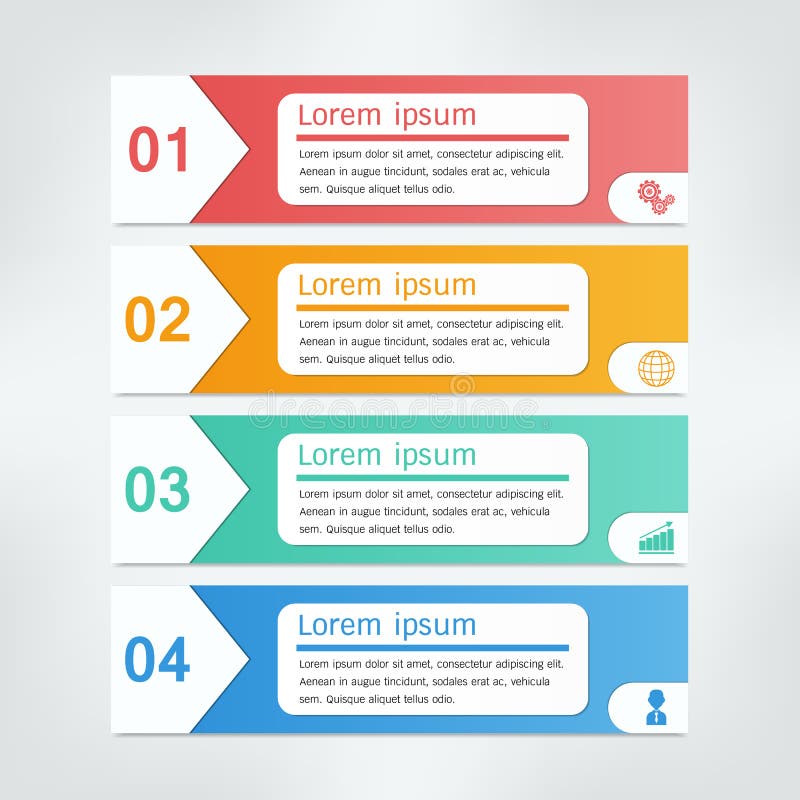 01

Lorem ipsum

Lorem ipsum dolor sit amet, consectetur adipiscing elit. Aenean in augue tincidunt, sodales erat ac, vehicula sem. Quisque aliquet tellus odio.

02

Lorem ipsum

Lorem ipsum dolor sit amet, consectetur adipiscing elit. Aenean in augue tincidunt, sodales erat ac, vehicula sem. Quisque aliquet tellus odio.

dreamstime

03

Lorem ipsum

Lorem ipsum dolor sit amet, consectetur adipiscing elit. Aenean in augue tincidunt, sodales erat ac, vehicula sem. Quisque aliquet tellus odio.

04

Lorem ipsum

Lorem ipsum dolor sit amet, consectetur adipiscing elit. Aenean in augue tincidunt, sodales erat ac, vehicula sem. Quisque aliquet tellus odio.