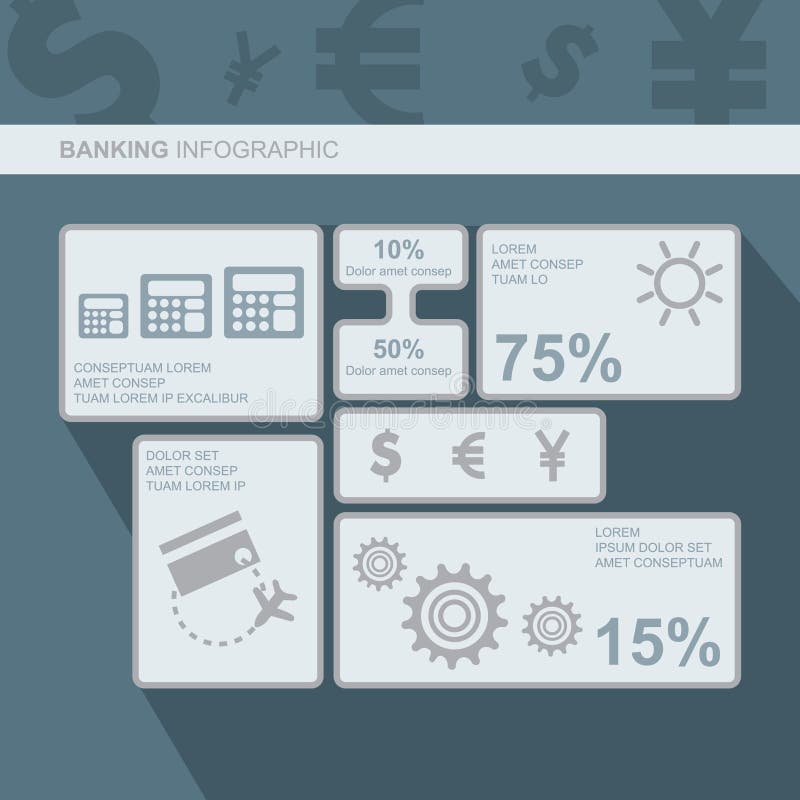 $ ¥ € $ ¥

BANKING INFOGRAPHIC

CONSEPTUAM LOREM
AMET CONSEP
TUAM LOREM IP EXCALIBUR

10%
Dolor amet consep

50%
Dolor amet consep

LOREM
AMET CONSEP
TUAM LO

75%

dreamstime

$ € ¥

DOLOR SET
AMET CONSEP
TUAM LOREM IP

LOREM
IPSUM DOLOR SET
AMET CONSEPTUAM

15%