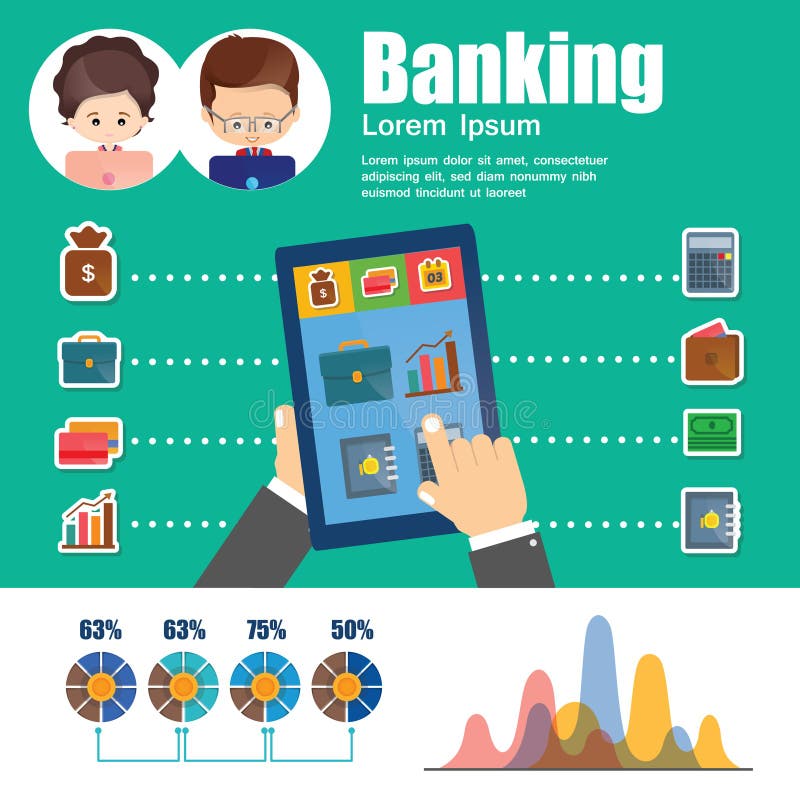 Banking
Lorem Ipsum

Lorem ipsum dolor sit amet, consectetuer adipiscing elit, sed diam nonummy nibh euismod tincidunt ut laoreet

$

$

03

dreamstime

63%
63%
75%
50%