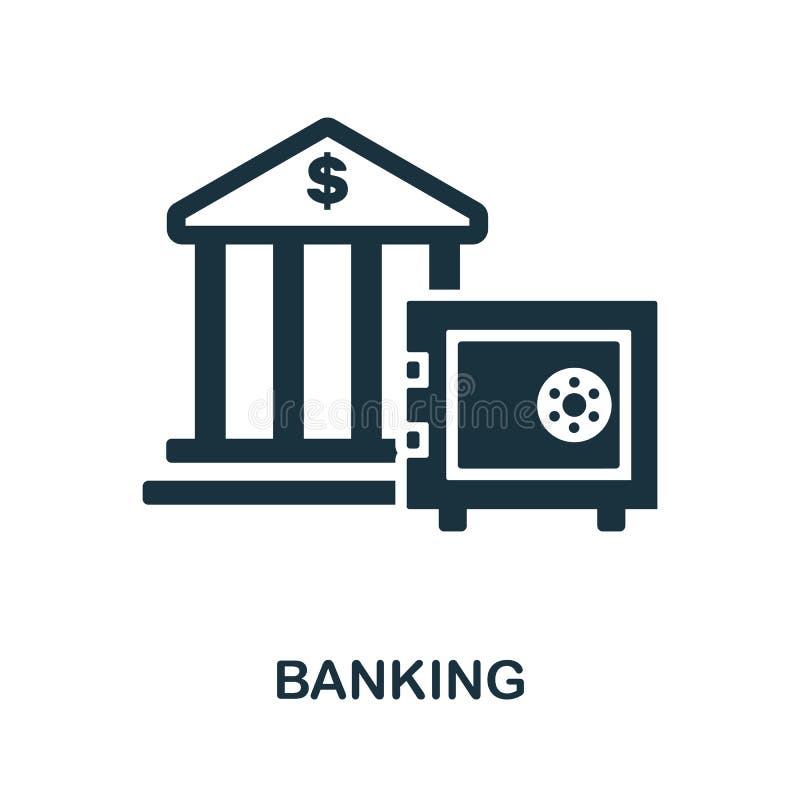 $

dreamstime

BANKING