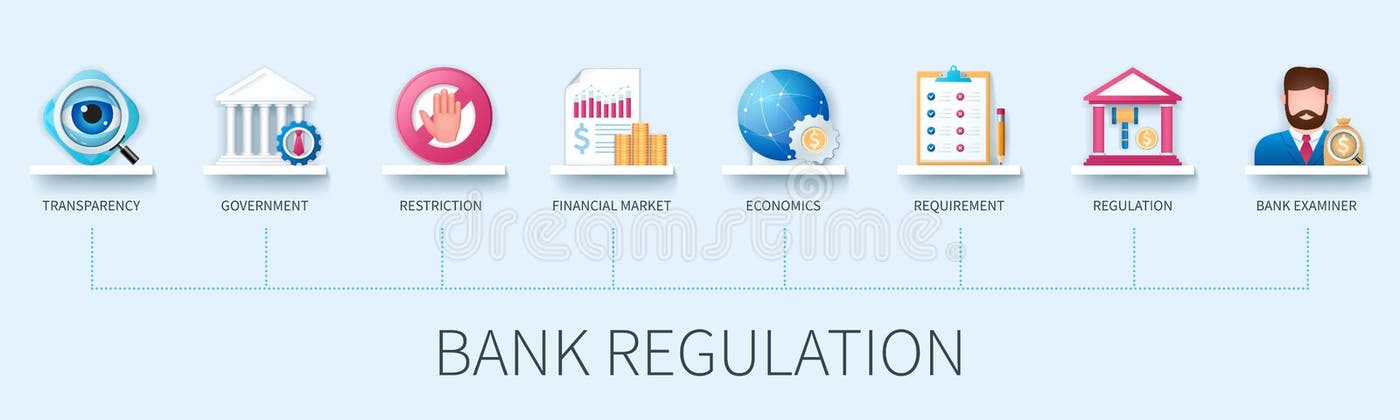 TRANSPARENCY
GOVERNMENT
RESTRICTION
FINANCIAL MARKET
ECONOMICS
REQUIREMENT
REGULATION
BANK EXAMINER

dreamstime

BANK REGULATION