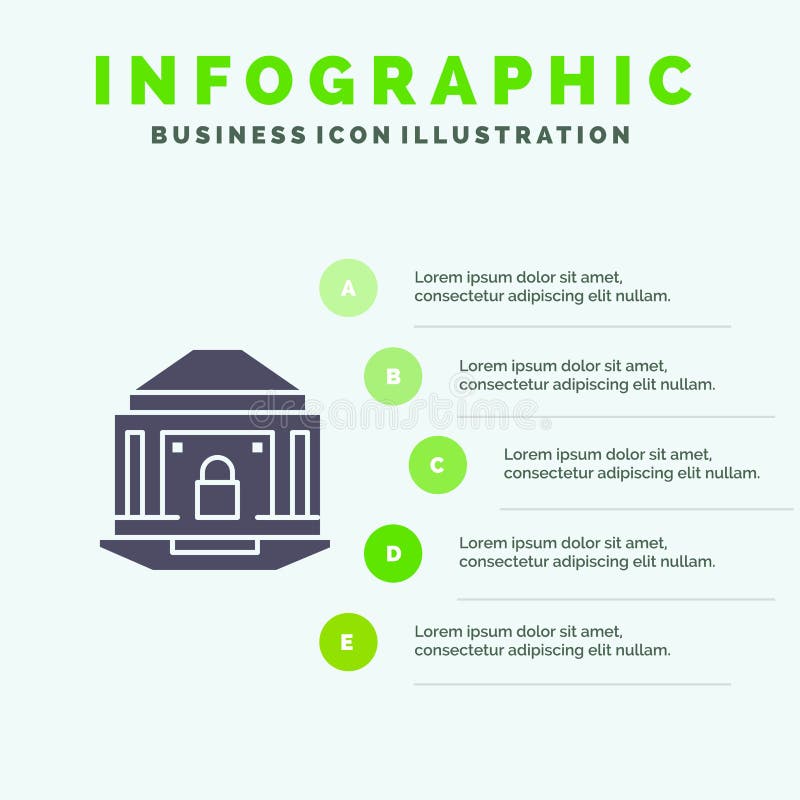 INFOGRAPHIC
BUSINESS ICON ILLUSTRATION

A
Lorem ipsum dolor sit amet, consectetur adipiscing elit nullam.

B
Lorem ipsum dolor sit amet, consectetur adipiscing elit nullam.

dreamstime

C
Lorem ipsum dolor sit amet, consectetur adipiscing elit nullam.

D
Lorem ipsum dolor sit amet, consectetur adipiscing elit nullam.

E
Lorem ipsum dolor sit amet, consectetur adipiscing elit nullam.