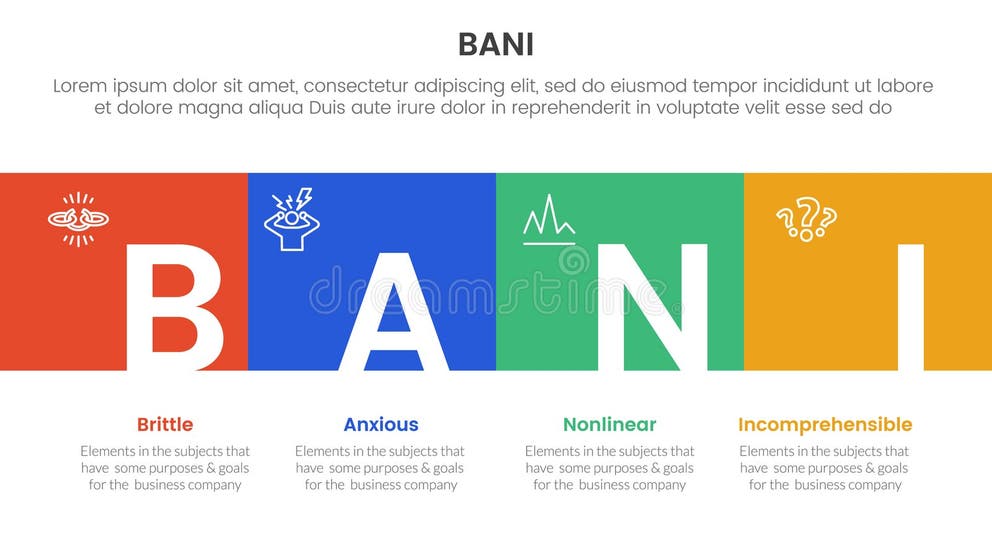 BANI

Lorem ipsum dolor sit amet, consectetur adipiscing elit, sed do eiusmod tempor incididunt ut labore et dolore magna aliqua Duis aute irure dolor in reprehenderit in voluptate velit esse sed do

B A N I

dreamstime

Brittle
Elements in the subjects that have some purposes & goals for the business company

Anxious
Elements in the subjects that have some purposes & goals for the business company

Nonlinear
Elements in the subjects that have some purposes & goals for the business company

Incomprehensible
Elements in the subjects that have some purposes & goals for the business company