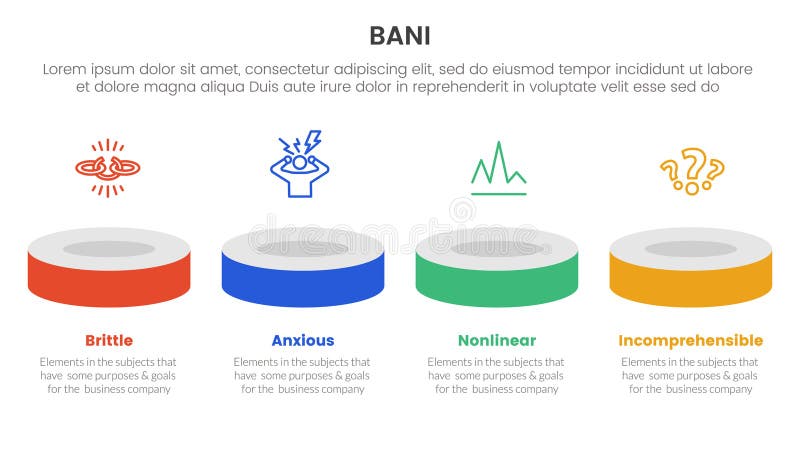 BANI

Lorem ipsum dolor sit amet, consectetur adipiscing elit, sed do eiusmod tempor incididunt ut labore et dolore magna aliqua Duis aute irure dolor in reprehenderit in voluptate velit esse sed do

dreamstime

Brittle

Elements in the subjects that have some purposes & goals for the business company

Anxious

Elements in the subjects that have some purposes & goals for the business company

Nonlinear

Elements in the subjects that have some purposes & goals for the business company

Incomprehensible

Elements in the subjects that have some purposes & goals for the business company