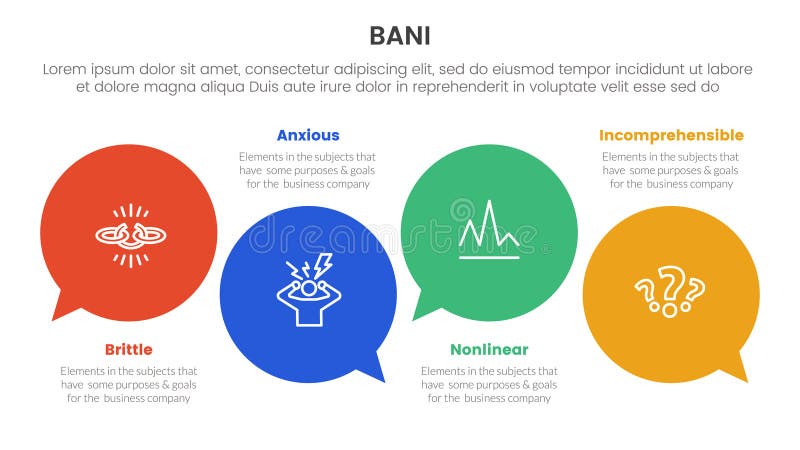 BANI

Lorem ipsum dolor sit amet, consectetur adipiscing elit, sed do eiusmod tempor incididunt ut labore et dolore magna aliqua Duis aute irure dolor in reprehenderit in voluptate velit esse sed do

Anxious

Elements in the subjects that have some purposes & goals for the business company

Incomprehensible

Elements in the subjects that have some purposes & goals for the business company

dreamstime

Brittle

Elements in the subjects that have some purposes & goals for the business company

Nonlinear

Elements in the subjects that have some purposes & goals for the business company