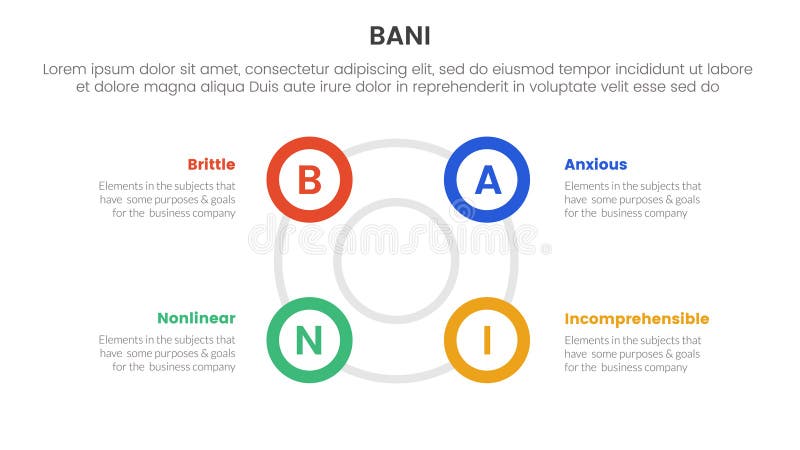 BANI

Lorem ipsum dolor sit amet, consectetur adipiscing elit, sed do eiusmod tempor incididunt ut labore et dolore magna aliqua Duis aute irure dolor in reprehenderit in voluptate velit esse sed do

Brittle
Elements in the subjects that have some purposes & goals for the business company

B

A

Anxious
Elements in the subjects that have some purposes & goals for the business company

dreamstime

Nonlinear
Elements in the subjects that have some purposes & goals for the business company

N

I

Incomprehensible
Elements in the subjects that have some purposes & goals for the business company