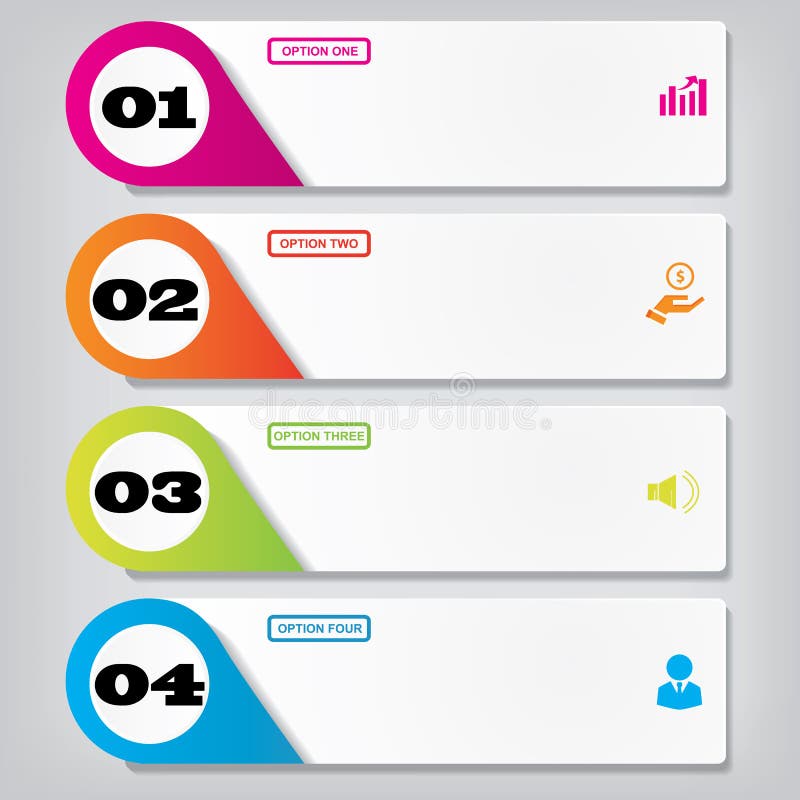 01
OPTION ONE

02
OPTION TWO
$

dreamstime

03
OPTION THREE

04
OPTION FOUR