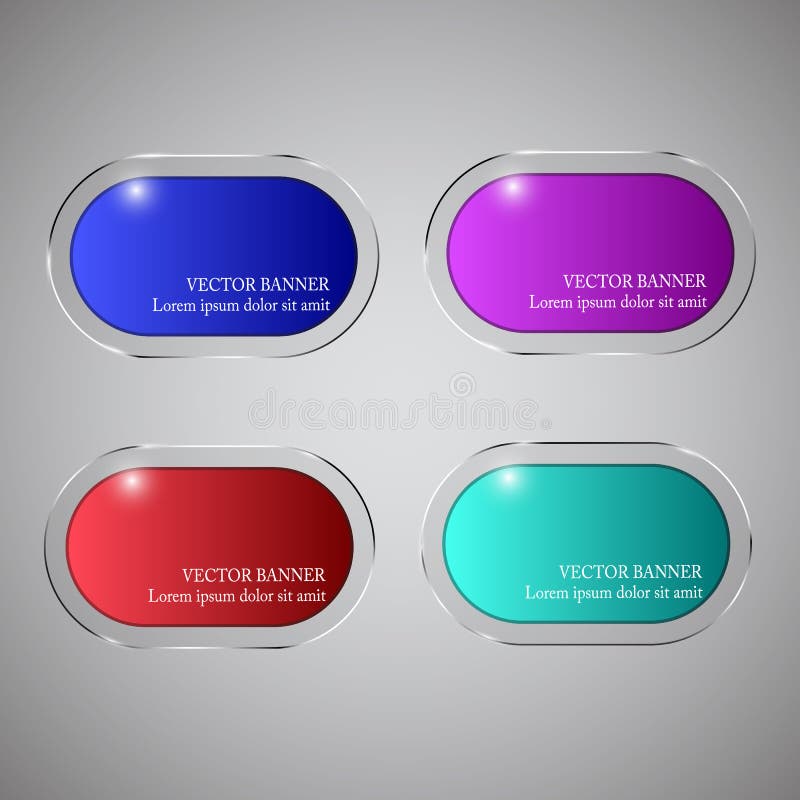 VECTOR BANNER
Lorem ipsum dolor sit amit

VECTOR BANNER
Lorem ipsum dolor sit amit

dreamstime

VECTOR BANNER
Lorem ipsum dolor sit amit

VECTOR BANNER
Lorem ipsum dolor sit amit