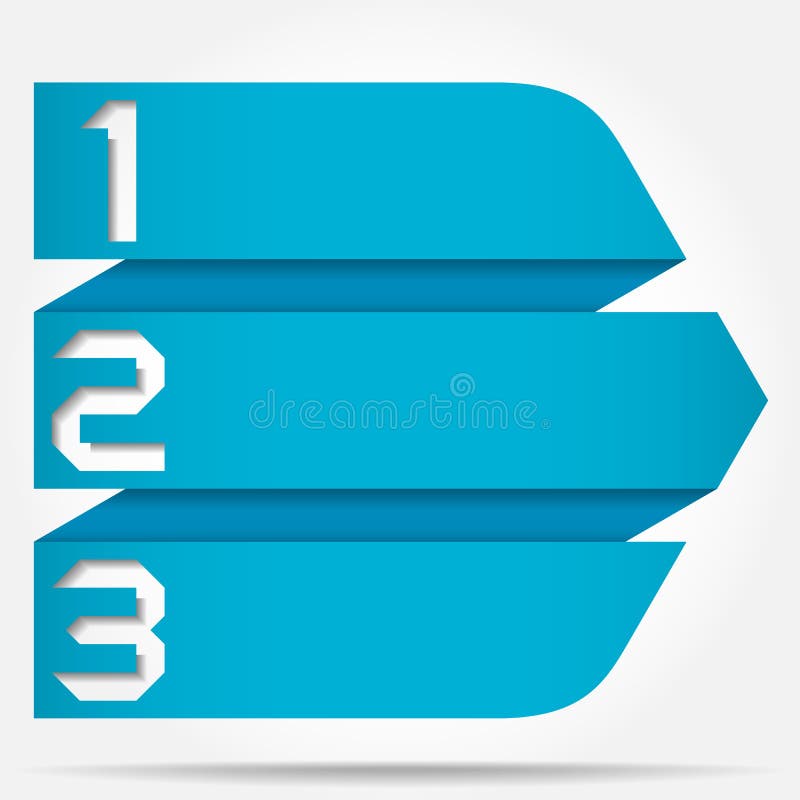 1

2

dreamstime

3