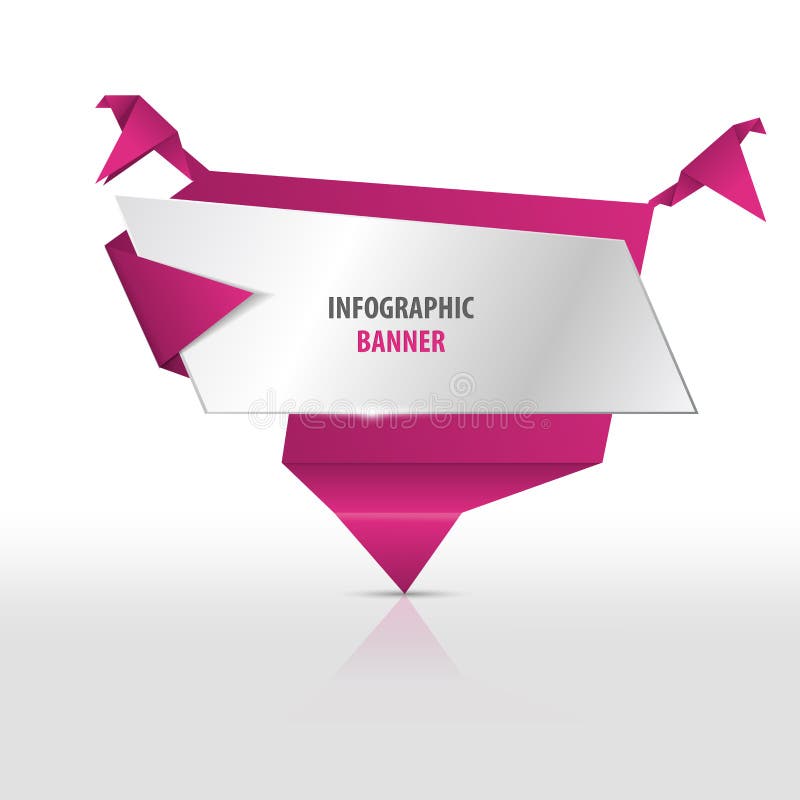 INFOGRAPHIC
BANNER

dreamstime