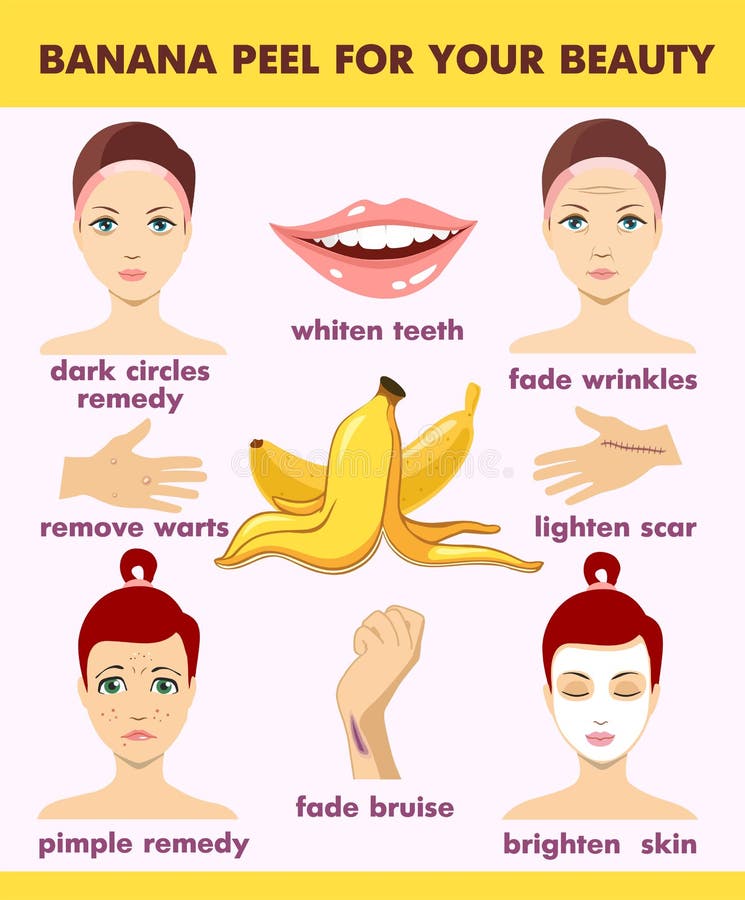 BANANA PEEL FOR YOUR BEAUTY

dark circles remedy

whiten teeth

fade wrinkles

remove warts

lighten scar

pimple remedy

fade bruise

brighten skin