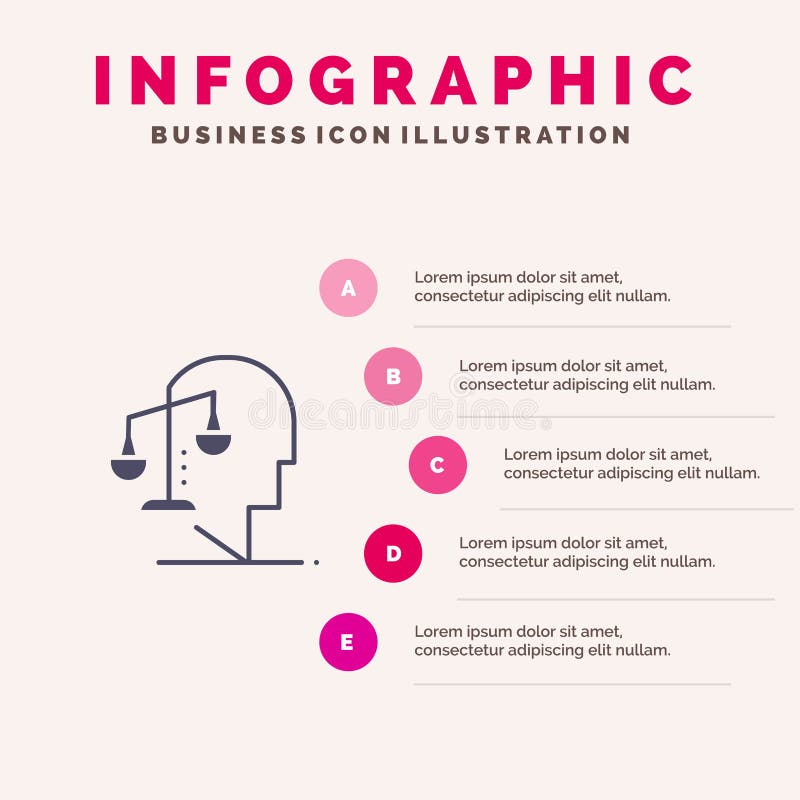 INFOGRAPHIC
BUSINESS ICON ILLUSTRATION

A
Lorem ipsum dolor sit amet, consectetur adipiscing elit nullam.

B
Lorem ipsum dolor sit amet, consectetur adipiscing elit nullam.

dreamstime

C
Lorem ipsum dolor sit amet, consectetur adipiscing elit nullam.

D
Lorem ipsum dolor sit amet, consectetur adipiscing elit nullam.

E
Lorem ipsum dolor sit amet, consectetur adipiscing elit nullam.