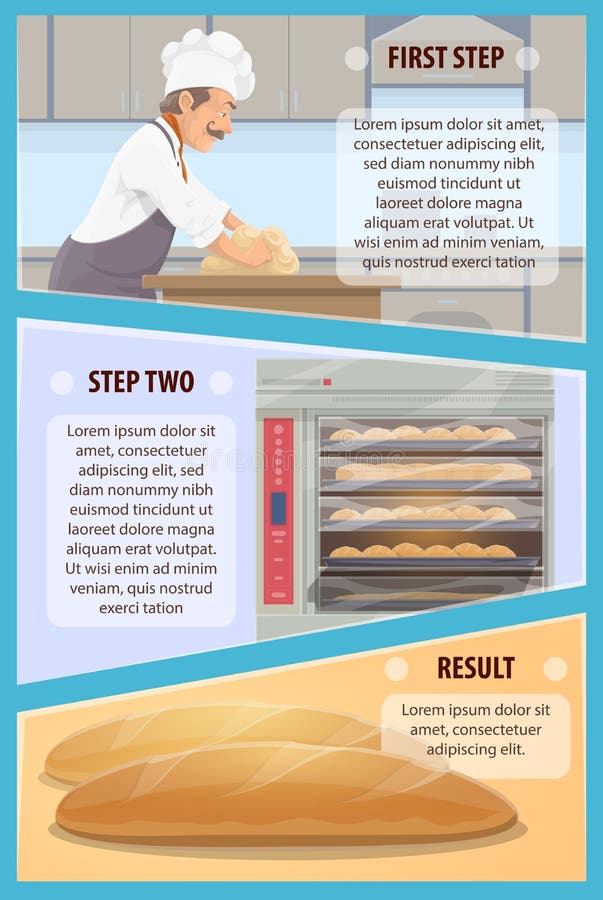 FIRST STEP

Lorem ipsum dolor sit amet, consectetuer adipiscing elit, sed diam nonummy nibh euismod tincidunt ut laoreet dolore magna aliquam erat volutpat. Ut wisi enim ad minim veniam, quis nostrud exerci tation

STEP TWO

Lorem ipsum dolor sit amet, consectetuer adipiscing elit, sed diam nonummy nibh euismod tincidunt ut laoreet dolore magna aliquam erat volutpat. Ut wisi enim ad minim veniam, quis nostrud exerci tation

RESULT

Lorem ipsum dolor sit amet, consectetuer adipiscing elit.