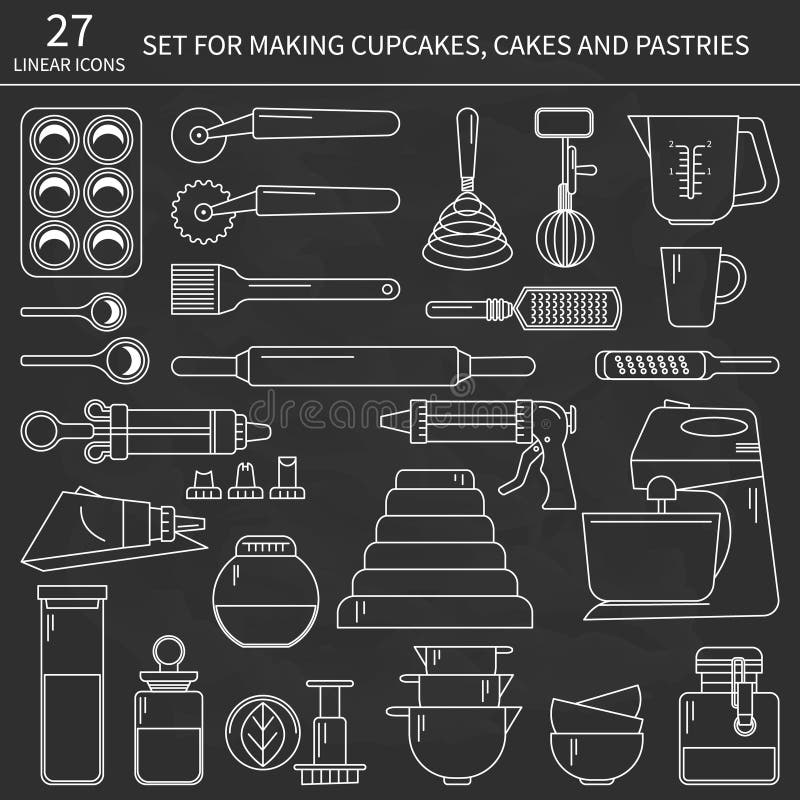 27
LINEAR ICONS

SET FOR MAKING CUPCAKES, CAKES AND PASTRIES

2 2
1 1

dreamstime