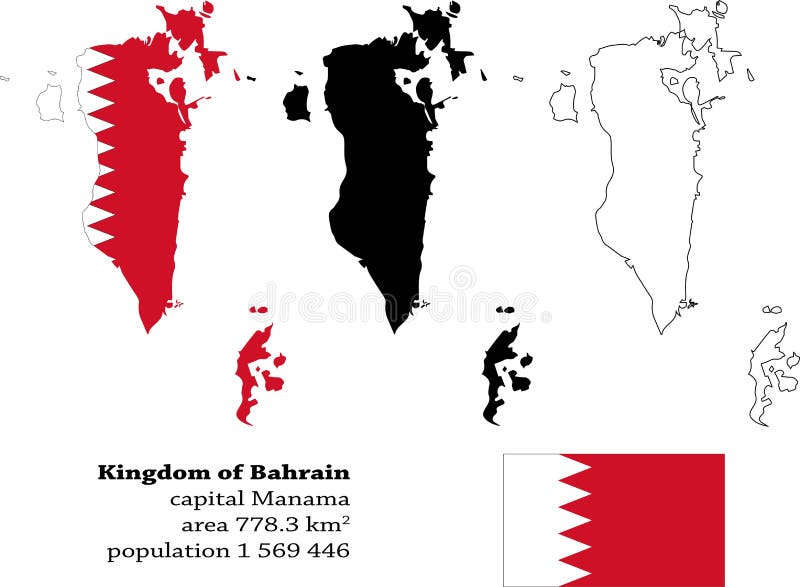 dreamstime

Kingdom of Bahrain
capital Manama
area 778.3 km$^2$
population 1 569 446