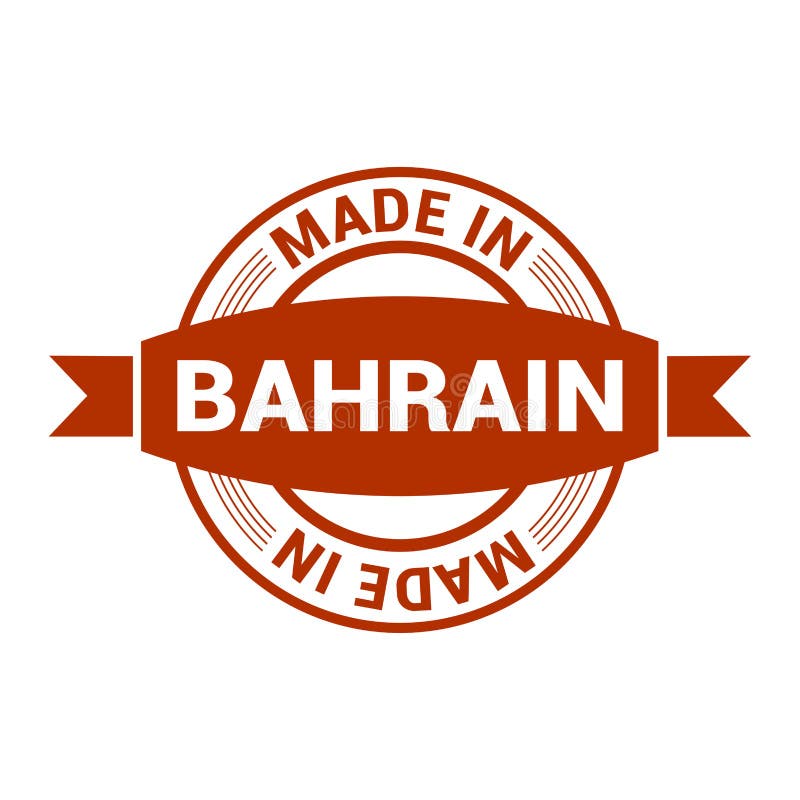 MADE IN
BAHRAIN
MADE IN