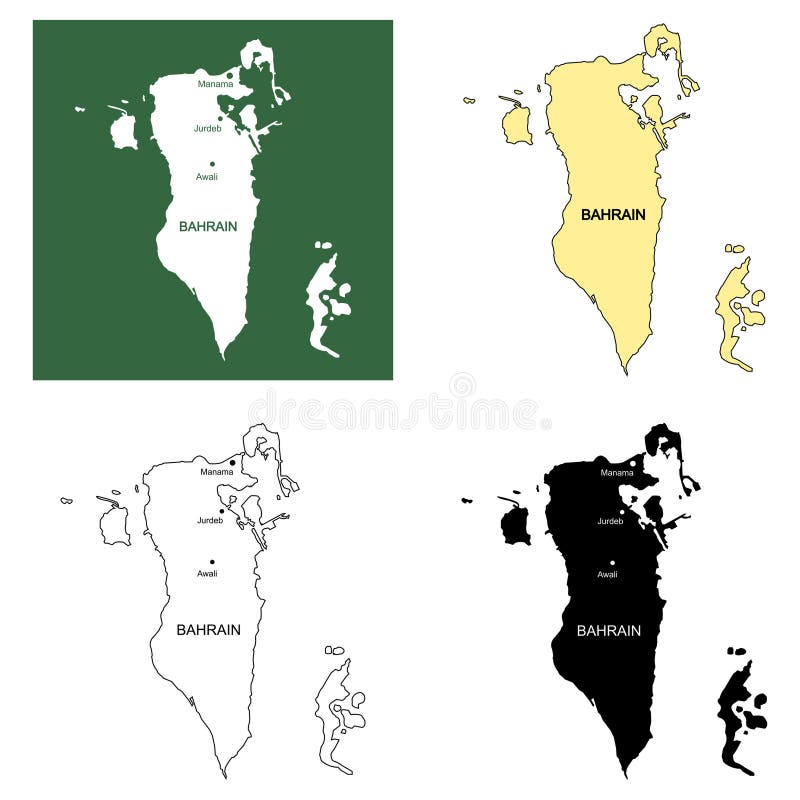 Manama
Jurdeb
Awali
BAHRAIN

BAHRAIN

dreamstime

Manama
Jurdeb
Awali
BAHRAIN

Manama
Jurdeb
Awali
BAHRAIN