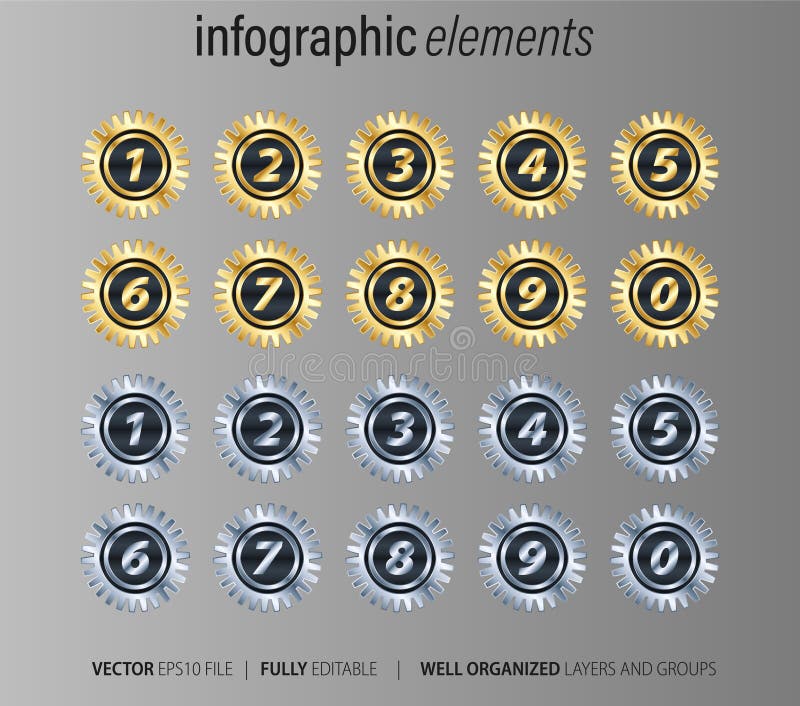 infographic elements

1 2 3 4 5

6 7 8 9 0

dreamstime

1 2 3 4 5

6 7 8 9 0

VECTOR EPS10 FILE | FULLY EDITABLE | WELL ORGANIZED LAYERS AND GROUPS