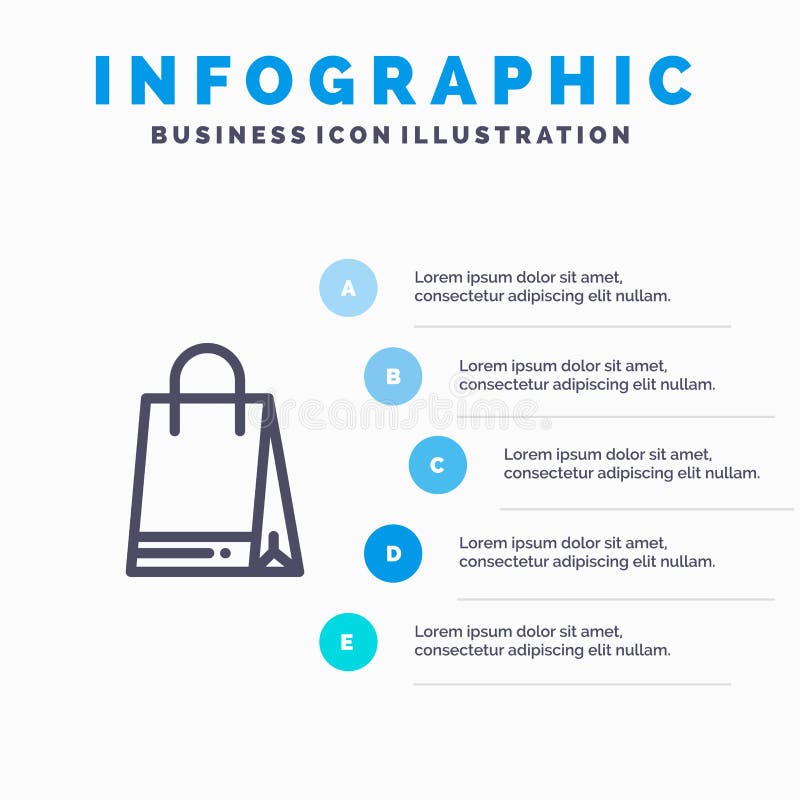 INFOGRAPHIC
BUSINESS ICON ILLUSTRATION

A
Lorem ipsum dolor sit amet, consectetur adipiscing elit nullam.

B
Lorem ipsum dolor sit amet, consectetur adipiscing elit nullam.

dreamstime

C
Lorem ipsum dolor sit amet, consectetur adipiscing elit nullam.

D
Lorem ipsum dolor sit amet, consectetur adipiscing elit nullam.

E
Lorem ipsum dolor sit amet, consectetur adipiscing elit nullam.