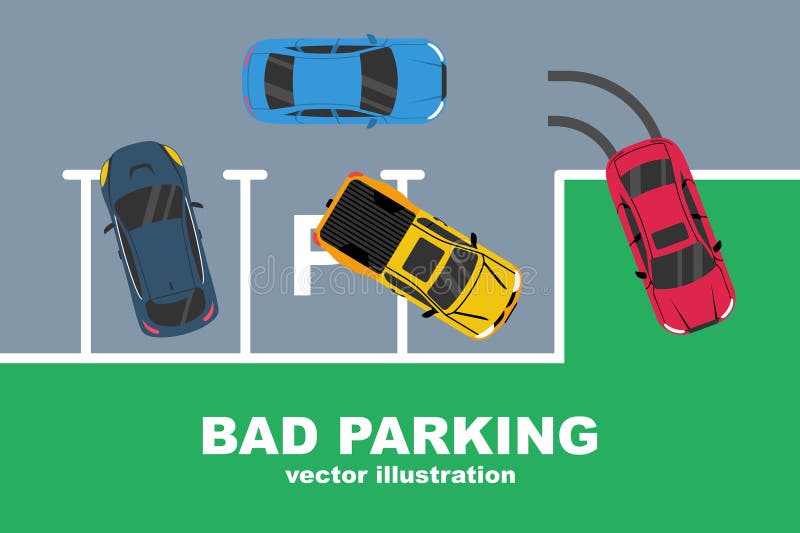 P

dreamstime

BAD PARKING
vector illustration