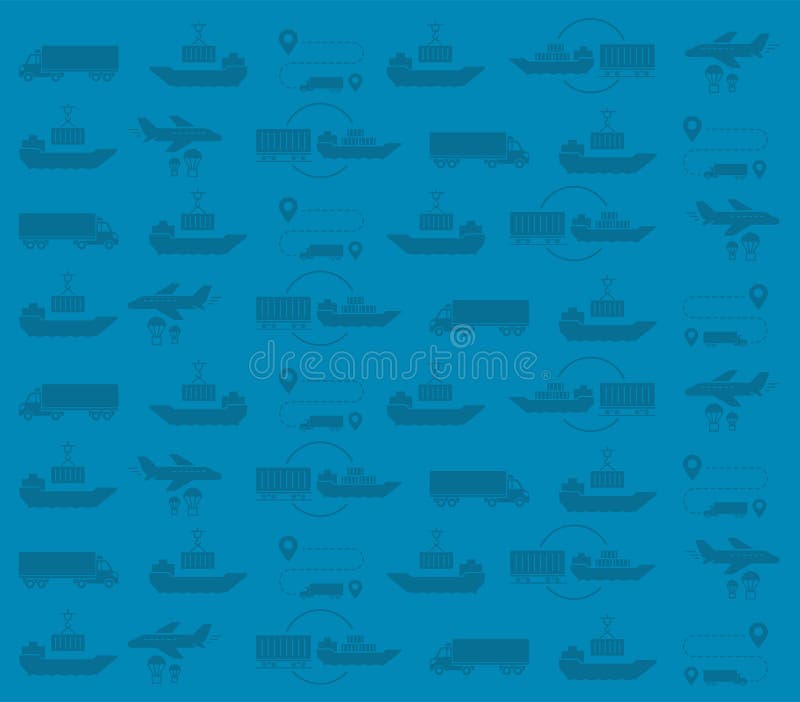 dreamstime