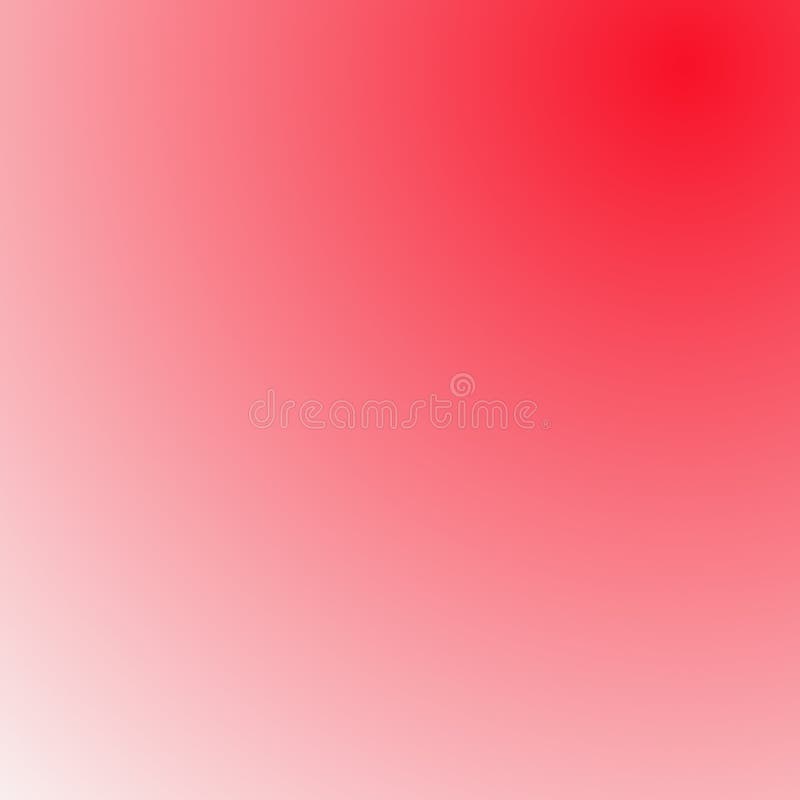 dreamstime