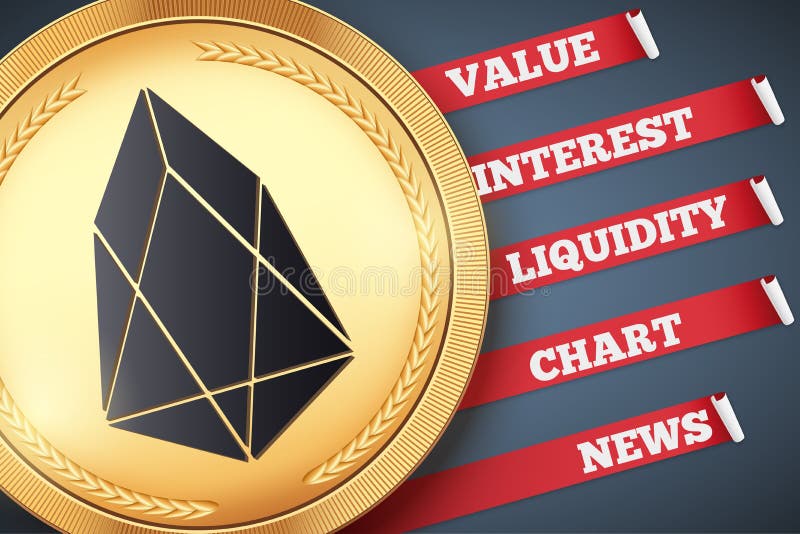 VALUE
INTEREST
LIQUIDITY
CHART
NEWS
dreamstime