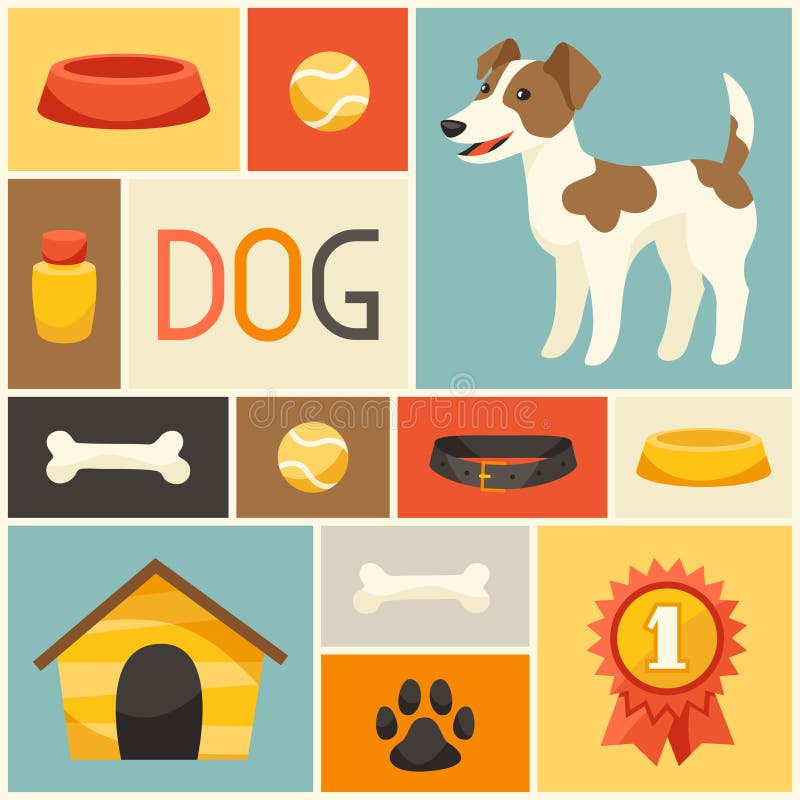 DOG

dreamstime

1