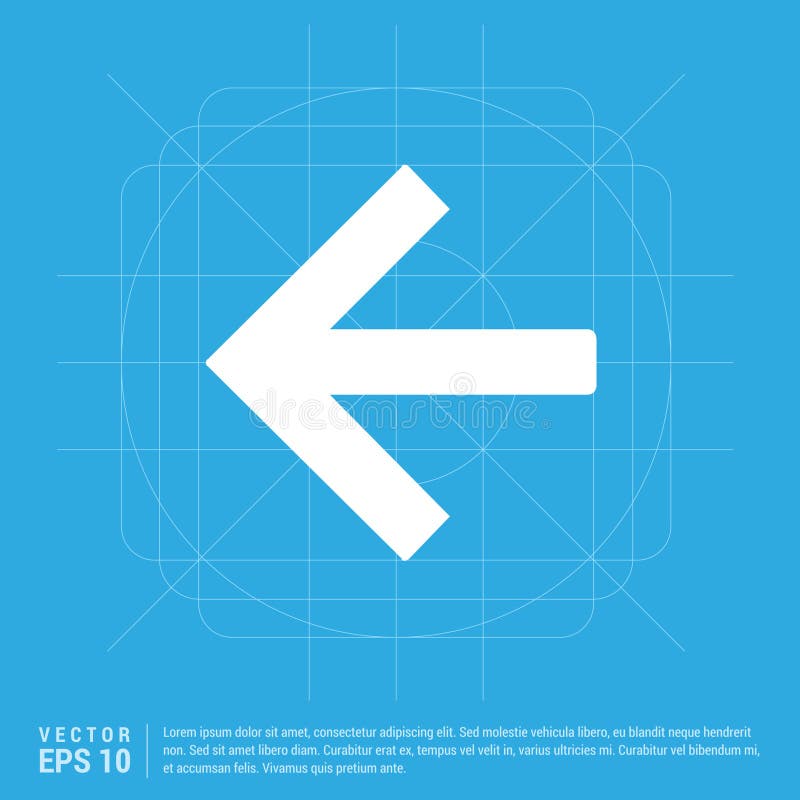 dreamstime

VECTOR
EPS 10

Lorem ipsum dolor sit amet, consectetur adipiscing elit. Sed molestie vehicula libero, eu blandit neque hendrerit non. Sed sit amet libero diam. Curabitur erat ex, tempus vel velit in, varius ultricies mi. Curabitur vel bibendum mi, et accumsan felis. Vivamus quis pretium ante.