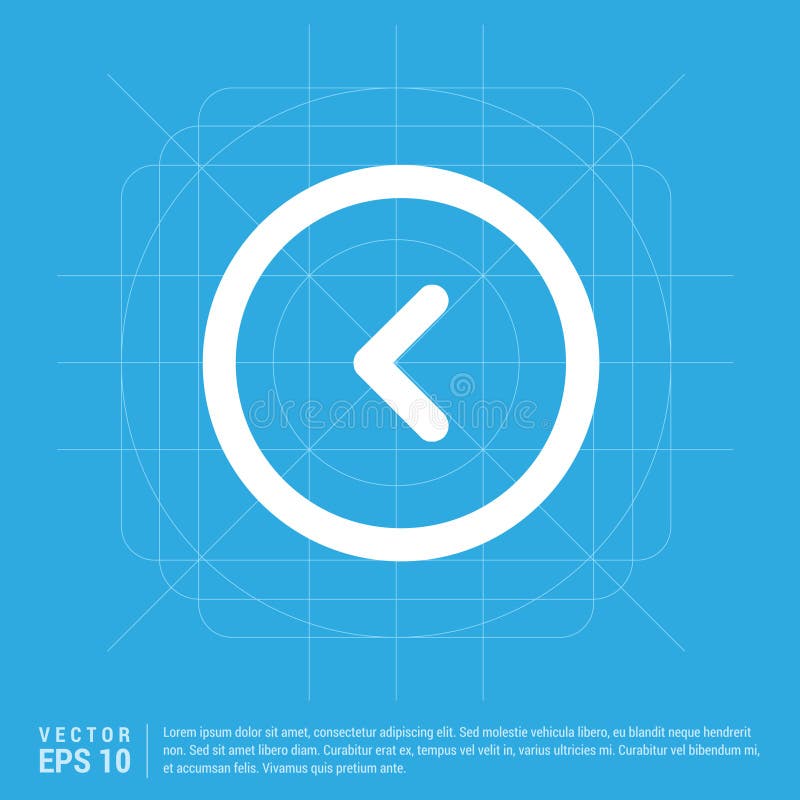 dreamstime

VECTOR
EPS 10

Lorem ipsum dolor sit amet, consectetur adipiscing elit. Sed molestie vehicula libero, eu blandit neque hendrerit non. Sed sit amet libero diam. Curabitur erat ex, tempus vel velit in, varius ultricies mi. Curabitur vel bibendum mi, et accumsan felis. Vivamus quis pretium ante.