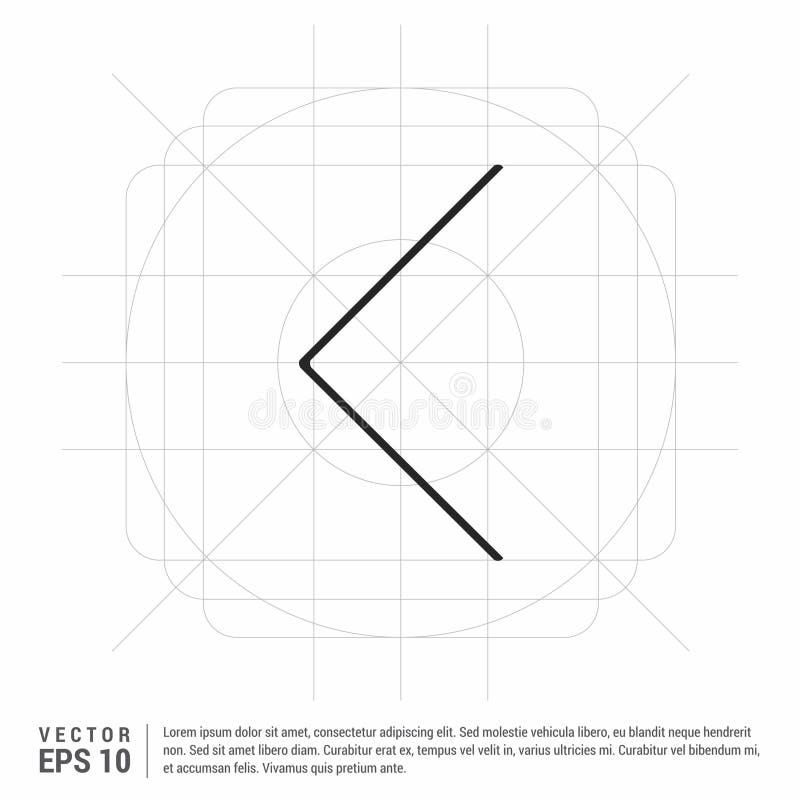 dreamstime

VECTOR
EPS 10

Lorem ipsum dolor sit amet, consectetur adipiscing elit. Sed molestie vehicula libero, eu blandit neque hendrerit non. Sed sit amet libero diam. Curabitur erat ex, tempus vel velit in, varius ultricies mi. Curabitur vel bibendum mi, et accumsan felis. Vivamus quis pretium ante.