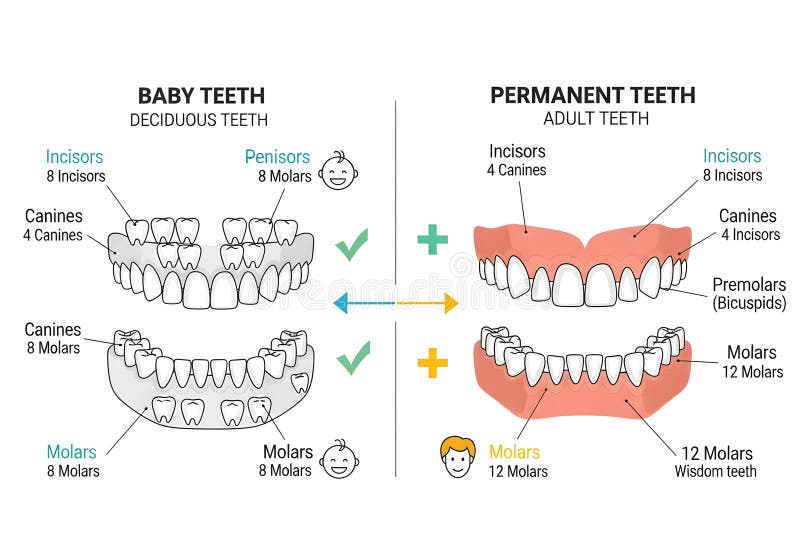 BABY TEETH
DECIDUOUS TEETH

Incisors
8 Incisors

Penisors
8 Molars

Canines
4 Canines

Canines
8 Molars

Molars
8 Molars

Molars
8 Molars

PERMANENT TEETH
ADULT TEETH

Incisors
4 Canines

Incisors
8 Incisors

Canines
4 Incisors

Premolars
(Bicuspids)

Molars
12 Molars

Molars
12 Molars

12 Molars
Wisdom teeth