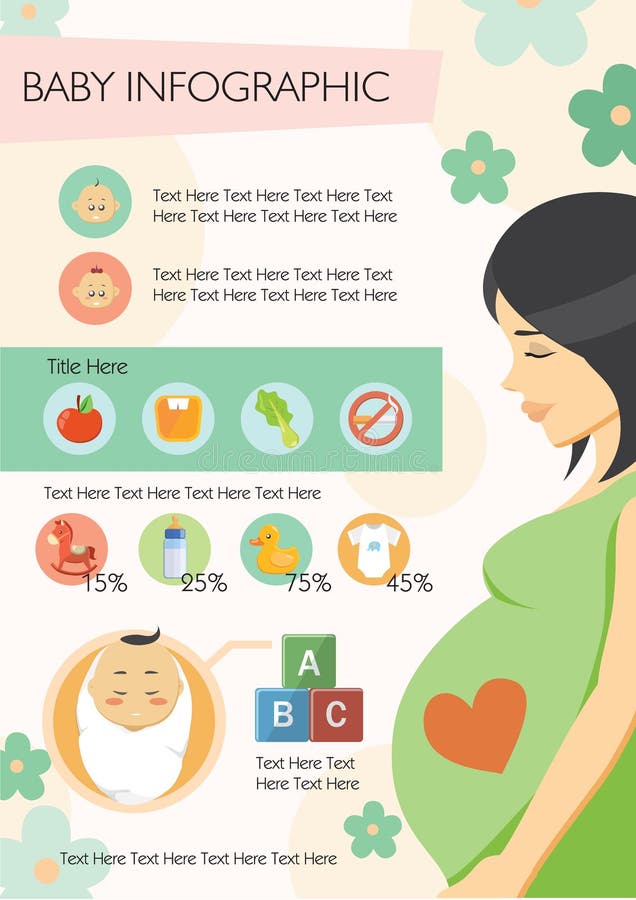 BABY INFOGRAPHIC

Text Here Text Here Text Here Text Here Text Here Text Here Text Here

Text Here Text Here Text Here Text Here Text Here Text Here Text Here

Title Here

dreamstime

Text Here Text Here Text Here Text Here

15%
25%
75%
45%

A
B
C

Text Here Text Here Text Here

Text Here Text Here Text Here Text Here