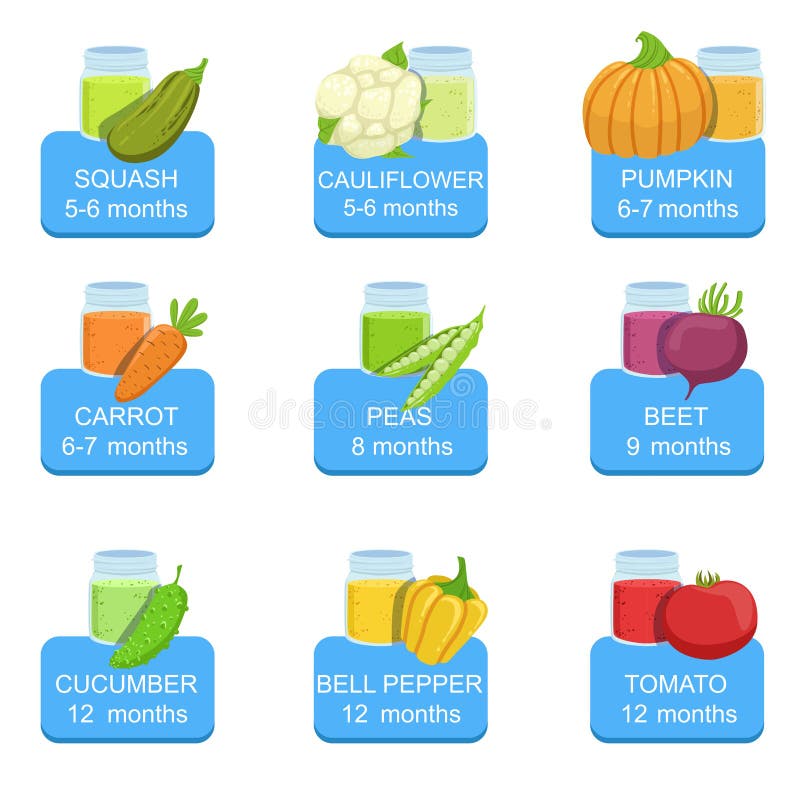 SQUASH
5-6 months

CAULIFLOWER
5-6 months

PUMPKIN
6-7 months

CARROT
6-7 months

PEAS
8 months

BEET
9 months

dreamstime

CUCUMBER
12 months

BELL PEPPER
12 months

TOMATO
12 months