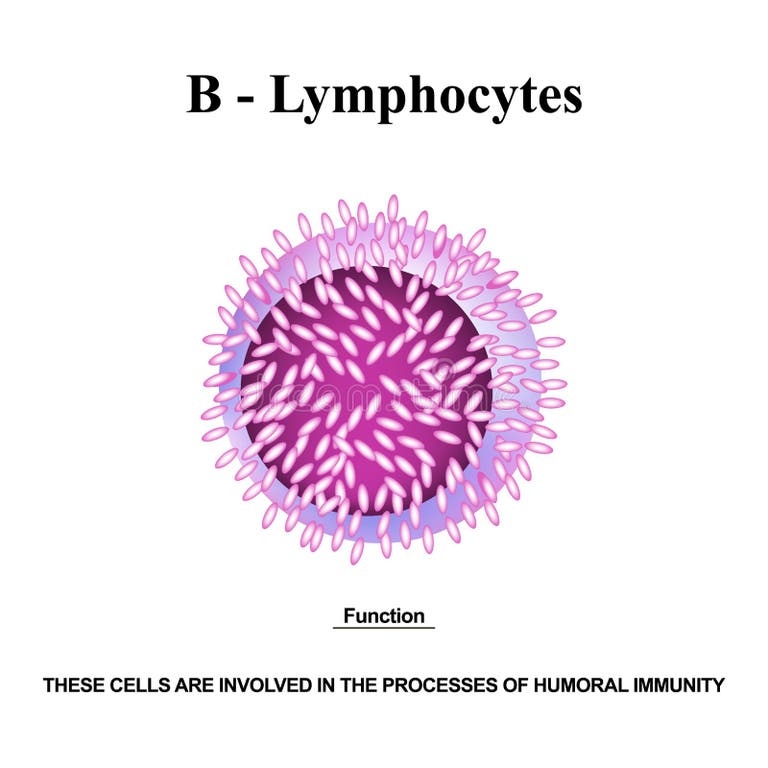 B - Lymphocytes

dreamstime

Function

THESE CELLS ARE INVOLVED IN THE PROCESSES OF HUMORAL IMMUNITY