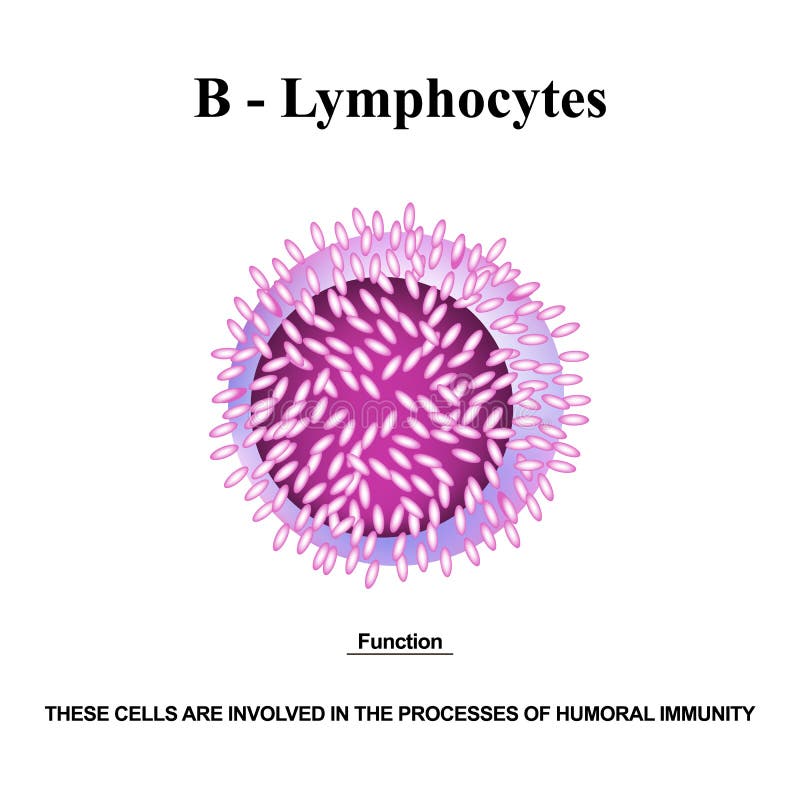 B - Lymphocytes

dreamstime

Function

THESE CELLS ARE INVOLVED IN THE PROCESSES OF HUMORAL IMMUNITY