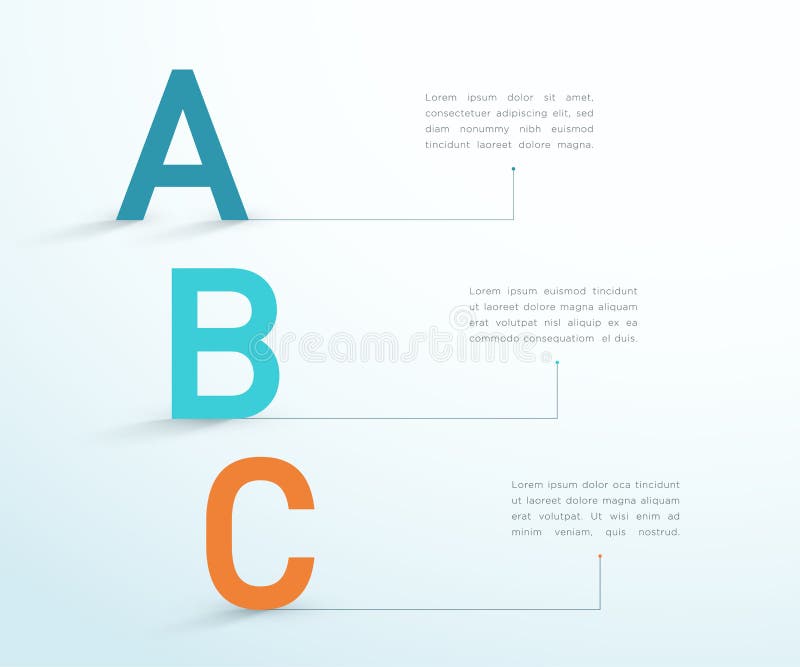 A

Lorem ipsum dolor sit amet, consectetuer adipiscing elit, sed diam nonummy nibh euismod tincidunt laoreet dolore magna.

B

Lorem ipsum euismod tincidunt ut laoreet dolore magna aliquam erat volutpat nisl aliquip ex ea commodo consequatiom el duis.

dreamstime

C

Lorem ipsum dolor oca tincidunt ut laoreet dolore magna aliquam erat volutpat. Ut wisi enim ad minim veniam, quis nostrud.