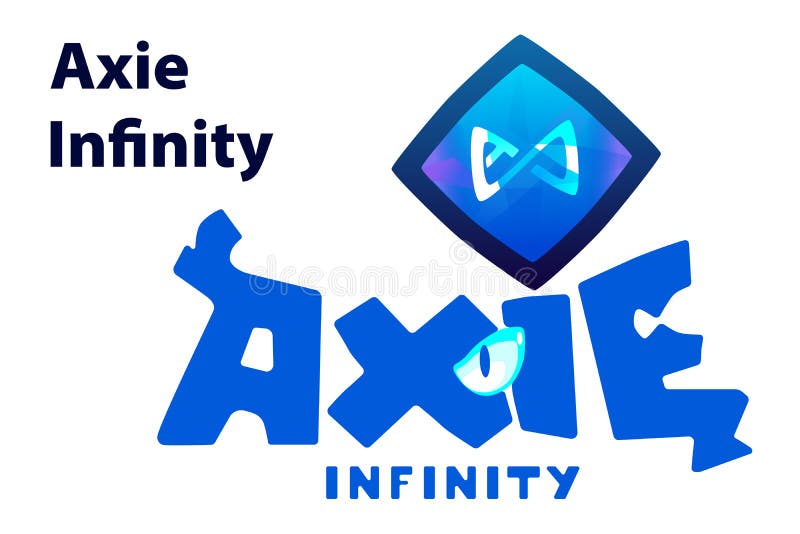 Axie Infinity

dreamstime

AXIE
INFINITY