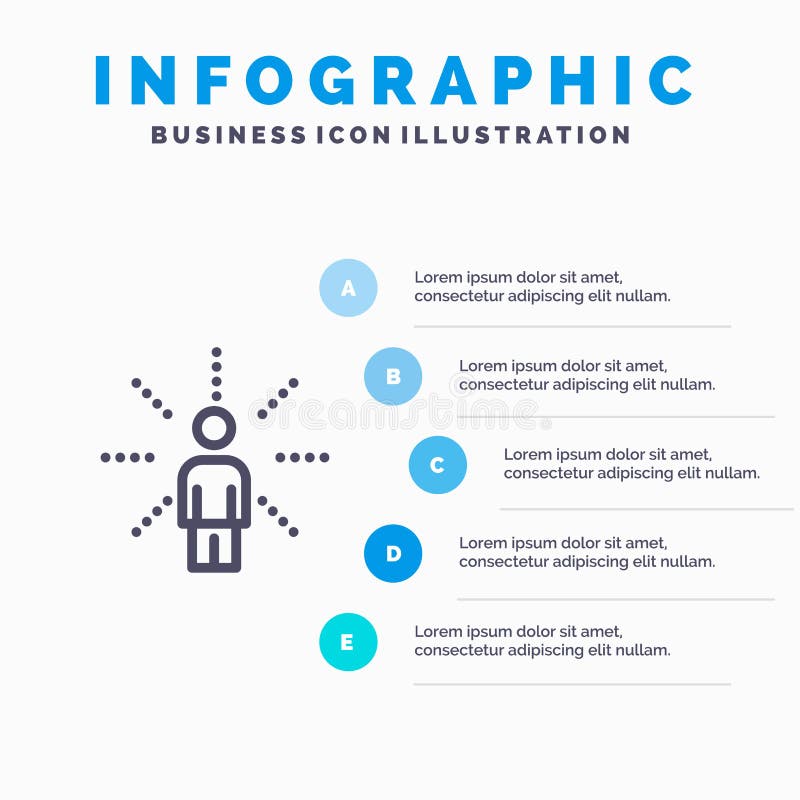 INFOGRAPHIC
BUSINESS ICON ILLUSTRATION

A
Lorem ipsum dolor sit amet, consectetur adipiscing elit nullam.

B
Lorem ipsum dolor sit amet, consectetur adipiscing elit nullam.

dreamstime

C
Lorem ipsum dolor sit amet, consectetur adipiscing elit nullam.

D
Lorem ipsum dolor sit amet, consectetur adipiscing elit nullam.

E
Lorem ipsum dolor sit amet, consectetur adipiscing elit nullam.