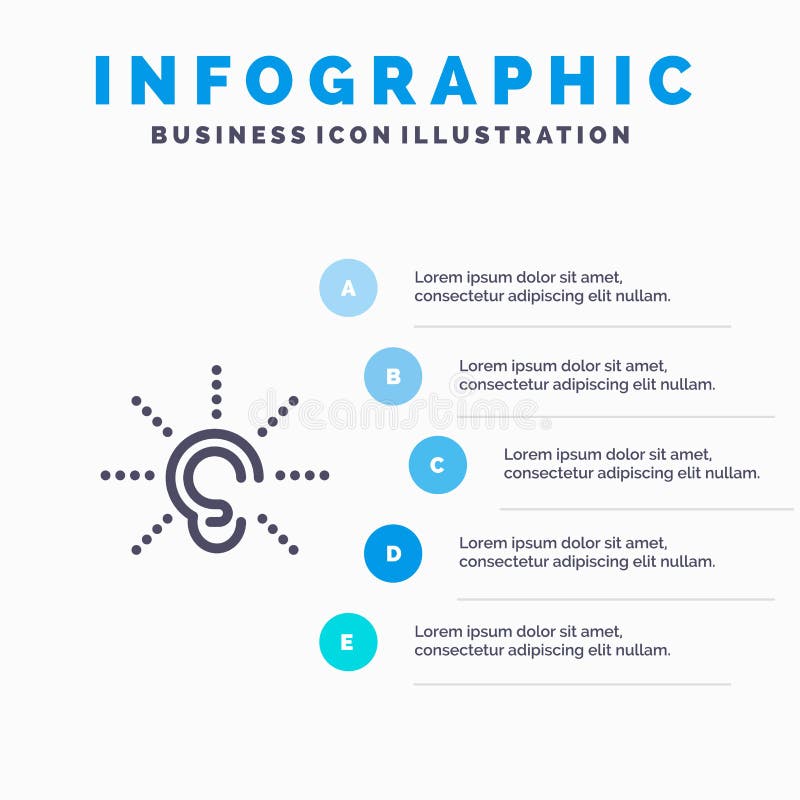 INFOGRAPHIC
BUSINESS ICON ILLUSTRATION

A
Lorem ipsum dolor sit amet, consectetur adipiscing elit nullam.

B
Lorem ipsum dolor sit amet, consectetur adipiscing elit nullam.

dreamstime

C
Lorem ipsum dolor sit amet, consectetur adipiscing elit nullam.

D
Lorem ipsum dolor sit amet, consectetur adipiscing elit nullam.

E
Lorem ipsum dolor sit amet, consectetur adipiscing elit nullam.