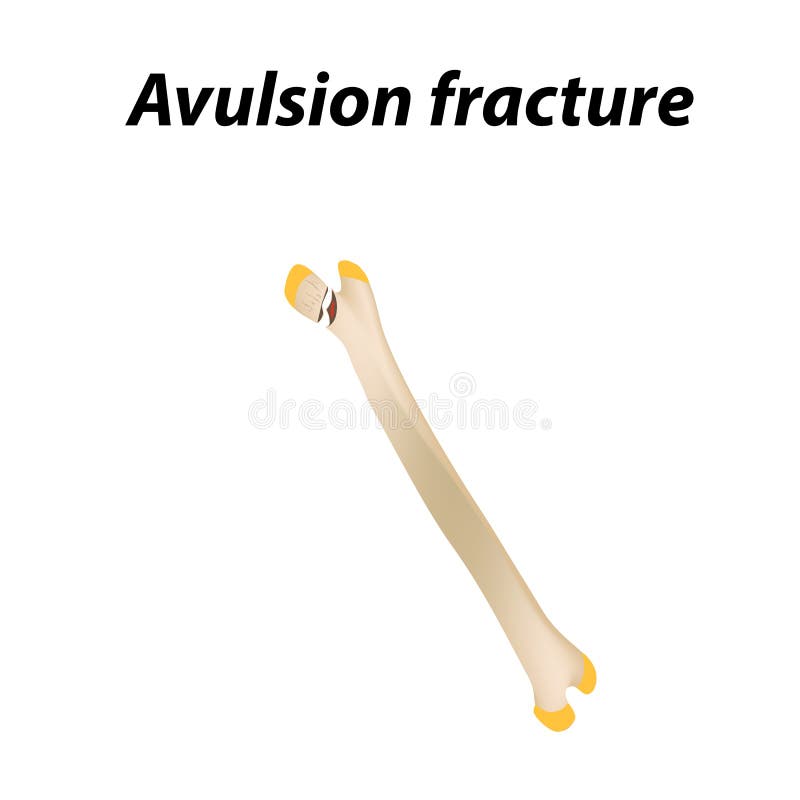 Avulsion fracture

dreamstime